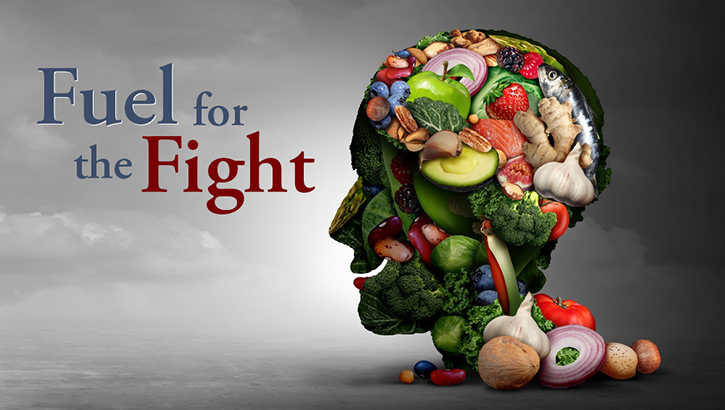 Fuel for the Fight