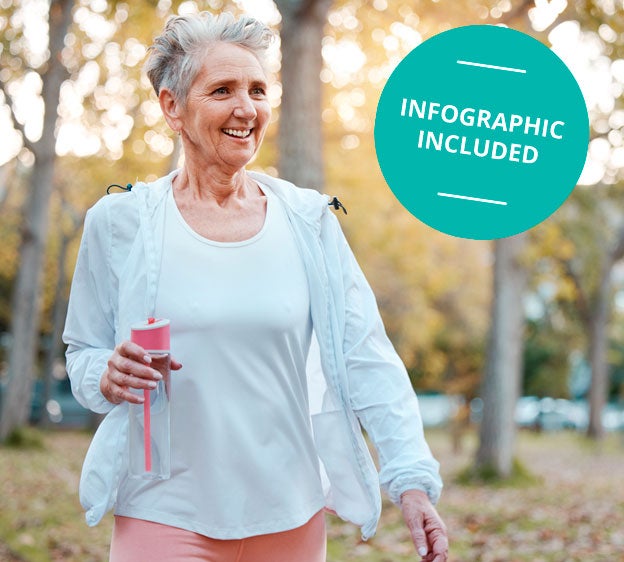 INFOGRAPHIC INCLUDED